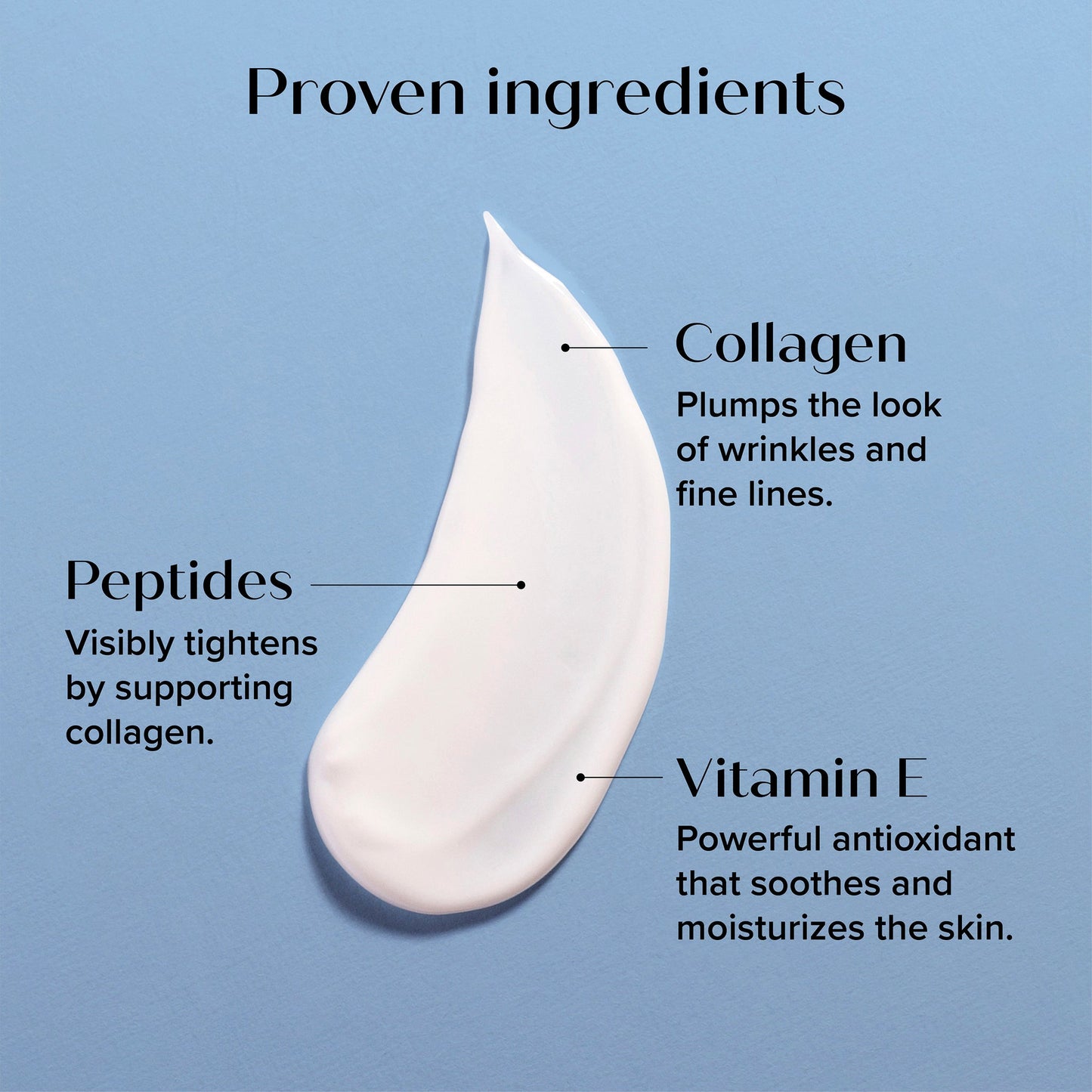 Proven ingredients

Collagen

Plumps the look of wrinkles and fine lines.

Peptides

Visibly tightens by supporting collagen.

Vitamin E

Powerful antioxidant that soothes and moisturizes the skin.